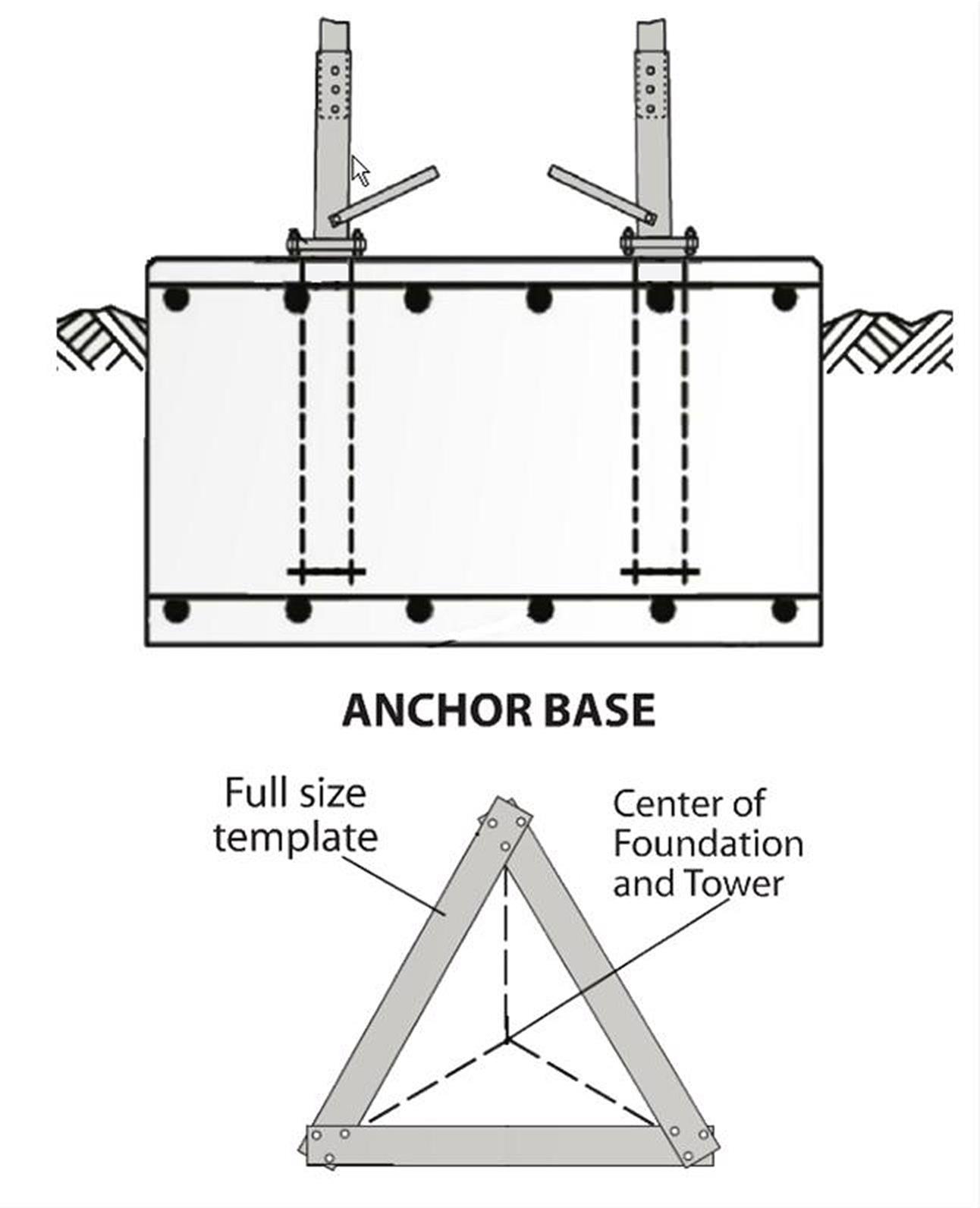 ANCHOR BASE

Full size template

Center of Foundation and Tower