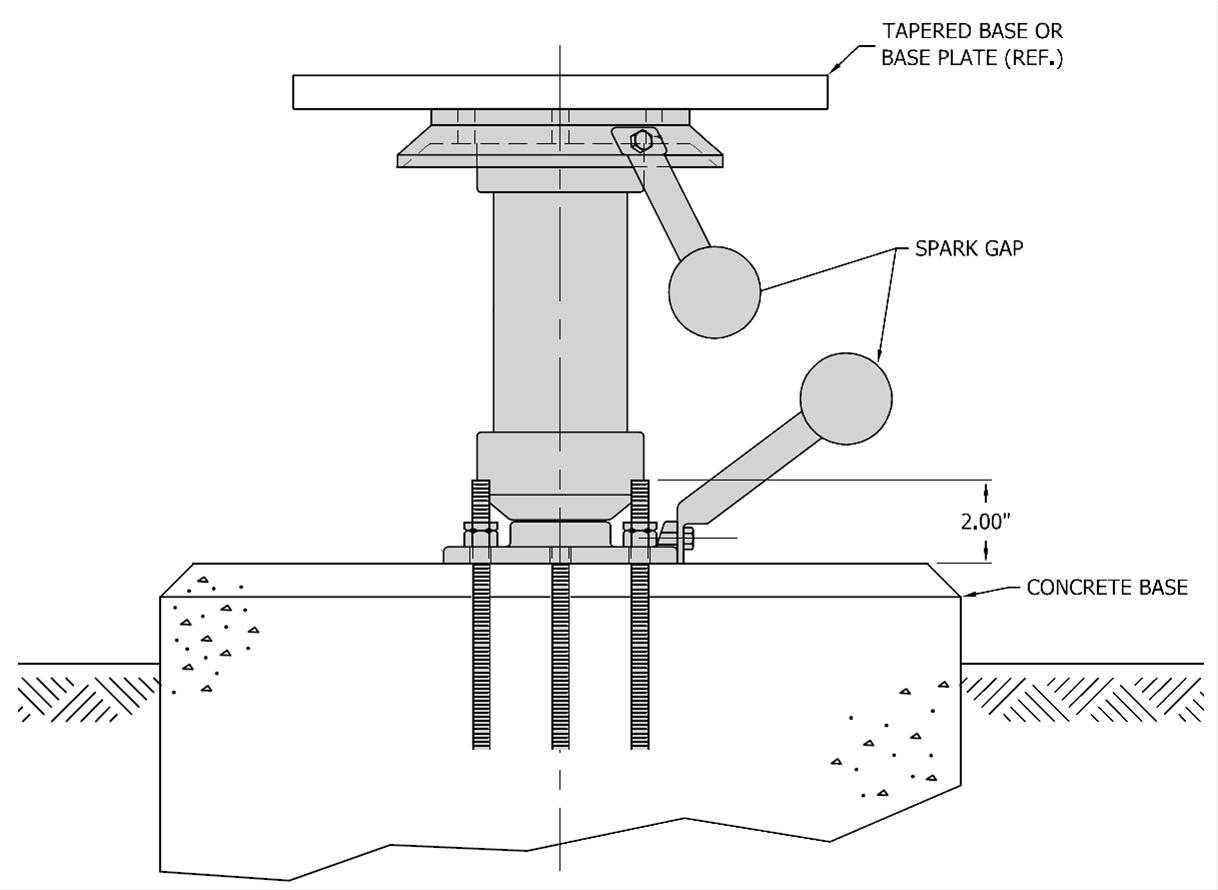 TAPERED BASE OR BASE PLATE (REF.)

SPARK GAP

2.00"

CONCRETE BASE