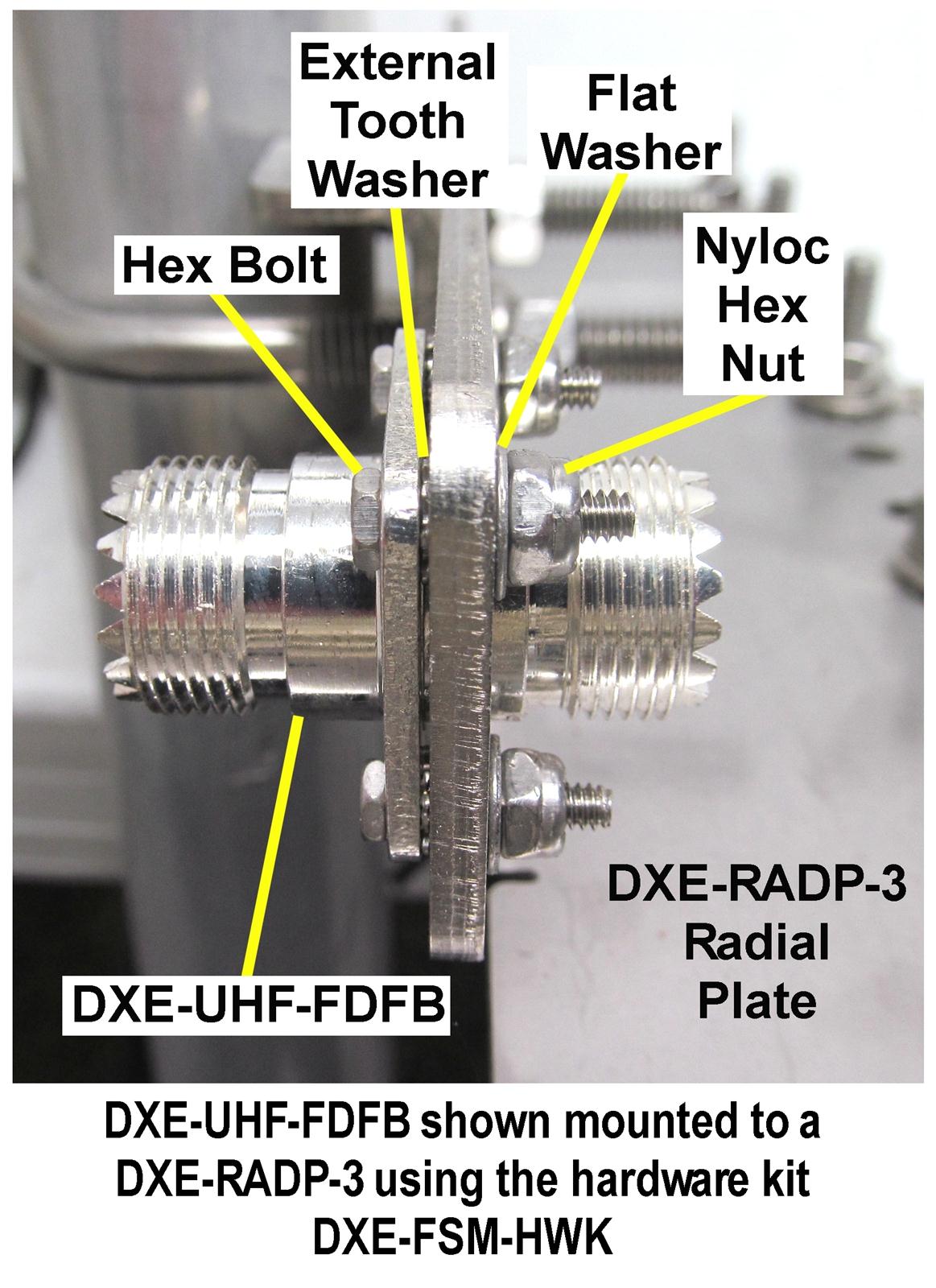 External Tooth Washer

Flat Washer

Hex Bolt

Nyloc Hex Nut

DXE-RADP-3 Radial Plate

DXE-UHF-FDFB

DXE-UHF-FDFB shown mounted to a DXE-RADP-3 using the hardware kit DXE-FSM-HWK