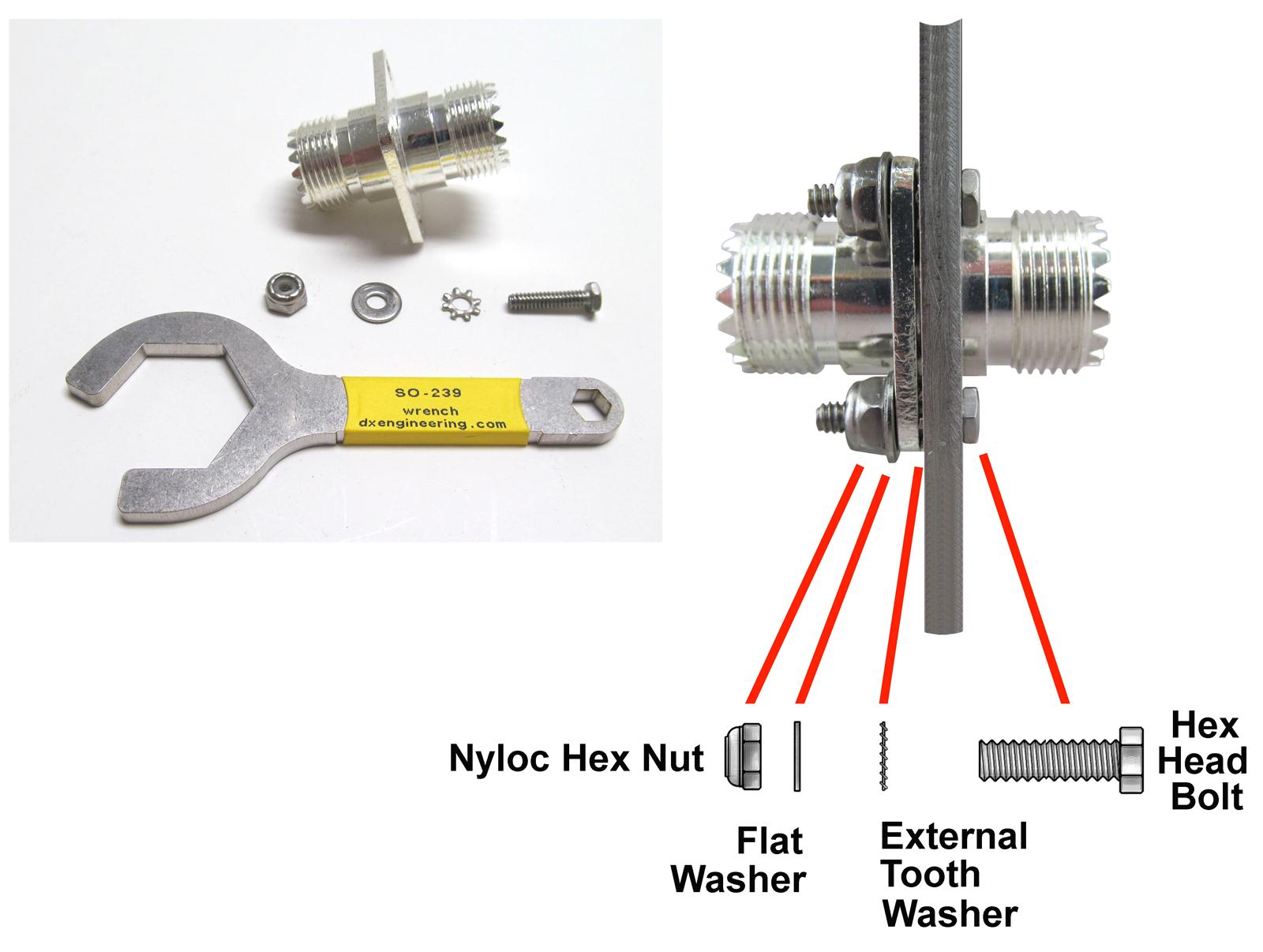 SO-239
wrench
dxengineering.com

Nyloc Hex Nut

Flat Washer

External Tooth Washer

Hex Head Bolt