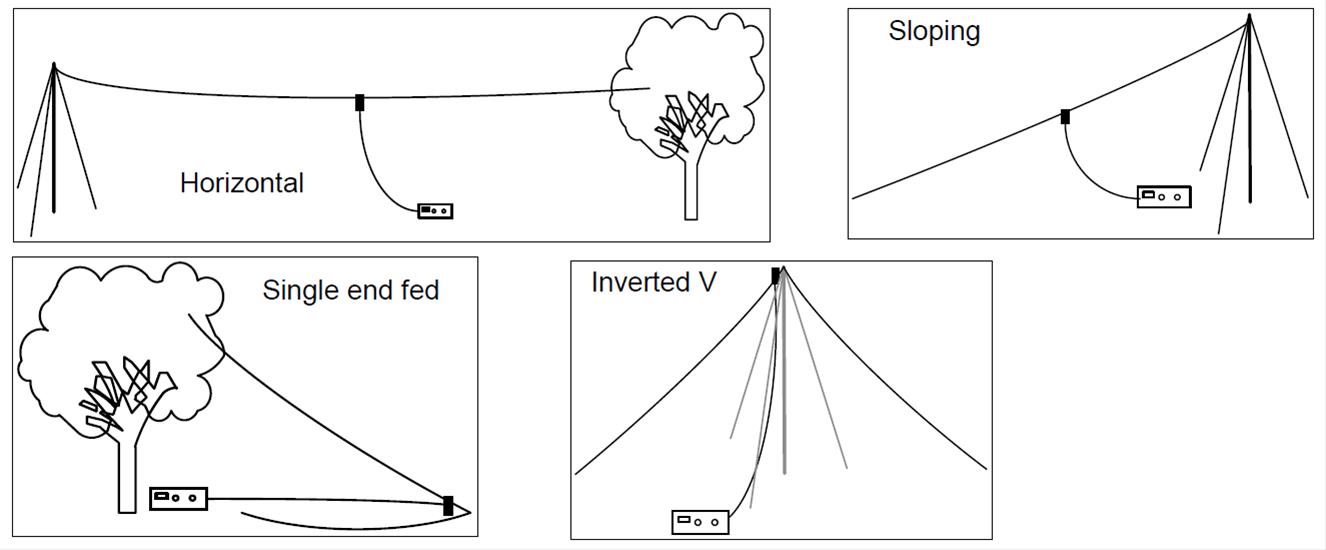 Horizontal

Sloping

Single end fed

Inverted V