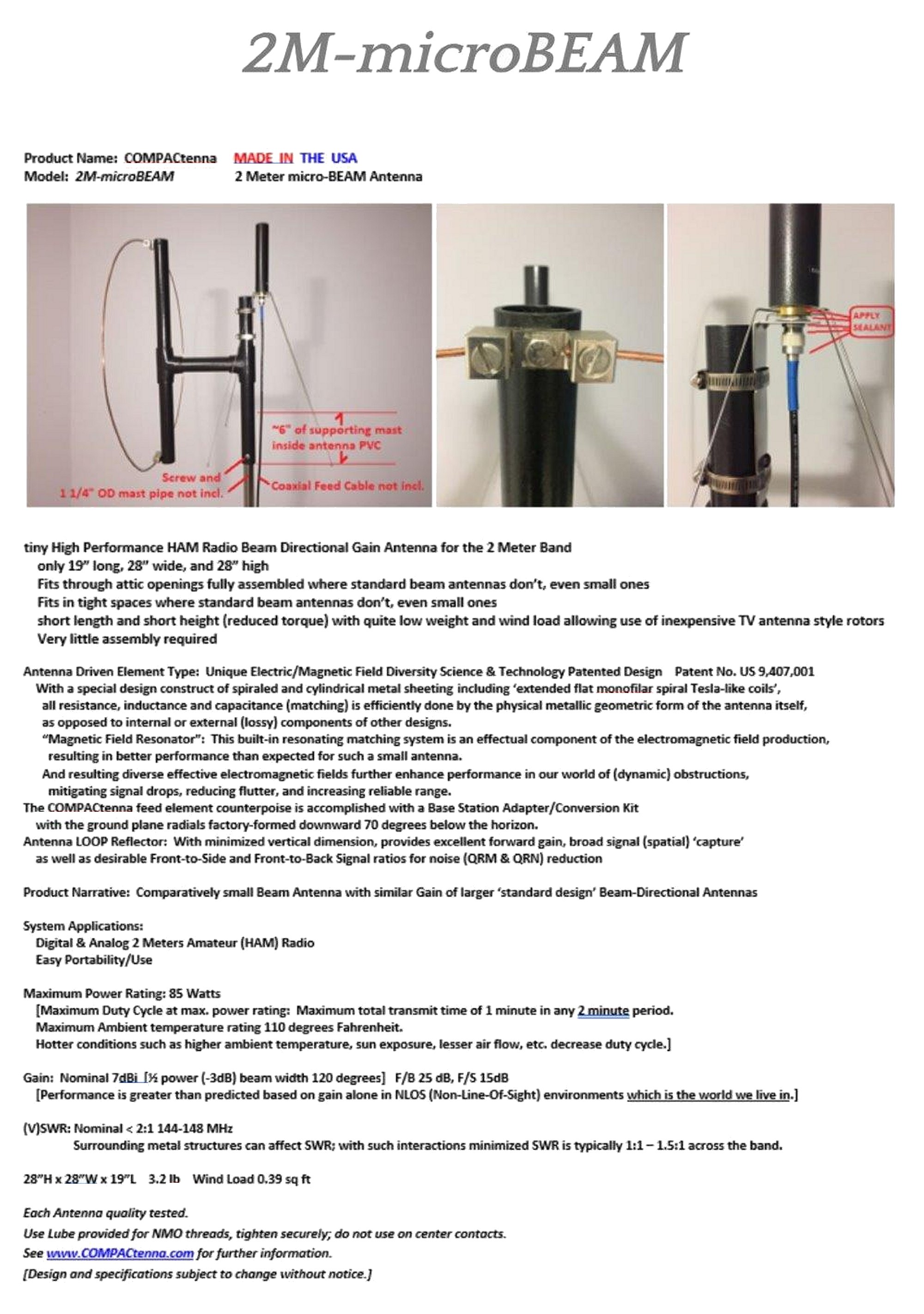 2M-microBEAM

Product Name: COMPACtenna MADE IN THE USA
Model: 2M-microBEAM 2 Meter micro-BEAM Antenna

~6" of supporting mast inside antenna PVC
Screw and 1 1/4" OD mast pipe not incl.
Coaxial Feed Cable not incl.

APPLY SEALANT

tiny High Performance HAM Radio Beam Directional Gain Antenna for the 2 Meter Band
only 19" long, 28" wide, and 28" high
Fits through attic openings fully assembled where standard beam antennas don't, even small ones
Fits in tight spaces where standard beam antennas don't, even small ones
short length and short height (reduced torque) with quite low weight and wind load allowing use of inexpensive TV antenna style rotors
Very little assembly required

Antenna Driven Element Type: Unique Electric/Magnetic Field Diversity Science & Technology Patented Design Patent No. US 9,407,001
With a special design construct of spiraled and cylindrical metal sheeting including 'extended flat monofilar spiral Tesla-like coils', all resistance, inductance and capacitance (matching) is efficiently done by the physical metallic geometric form of the antenna itself, as opposed to internal or external (lossy) components of other designs.
"Magnetic Field Resonator": This built-in resonating matching system is an effectual component of the electromagnetic field production, resulting in better performance than expected for such a small antenna.
And resulting diverse effective electromagnetic fields further enhance performance in our world of (dynamic) obstructions, mitigating signal drops, reducing flutter, and increasing reliable range.
The COMPACtenna feed element counterpoise is accomplished with a Base Station Adapter/Conversion Kit with the ground plane radials factory-formed downward 70 degrees below the horizon.
Antenna LOOP Reflector: With minimized vertical dimension, provides excellent forward gain, broad signal (spatial) 'capture' as well as desirable Front-to-Side and Front-to-Back Signal ratios for noise (QRM & QRN) reduction

Product Narrative: Comparatively small Beam Antenna with similar Gain of larger 'standard design' Beam-Directional Antennas

System Applications:
Digital & Analog 2 Meters Amateur (HAM) Radio
Easy Portability/Use

Maximum Power Rating: 85 Watts
[Maximum Duty Cycle at max. power rating: Maximum total transmit time of 1 minute in any 2 minute period.
Maximum Ambient temperature rating 110 degrees Fahrenheit.
Hotter conditions such as higher ambient temperature, sun exposure, lesser air flow, etc. decrease duty cycle.]

Gain: Nominal 7dBi [½ power (-3dB) beam width 120 degrees] F/B 25 dB, F/S 15dB
[Performance is greater than predicted based on gain alone in NLOS (Non-Line-Of-Sight) environments which is the world we live in.]

(V)SWR: Nominal < 2:1 144-148 MHz
Surrounding metal structures can affect SWR; with such interactions minimized SWR is typically 1:1 – 1.5:1 across the band.

28"H x 28"W x 19"L 3.2 lb Wind Load 0.39 sq ft

Each Antenna quality tested.
Use Lube provided for NMO threads, tighten securely; do not use on center contacts.
See www.COMPACtenna.com for further information.
[Design and specifications subject to change without notice.]